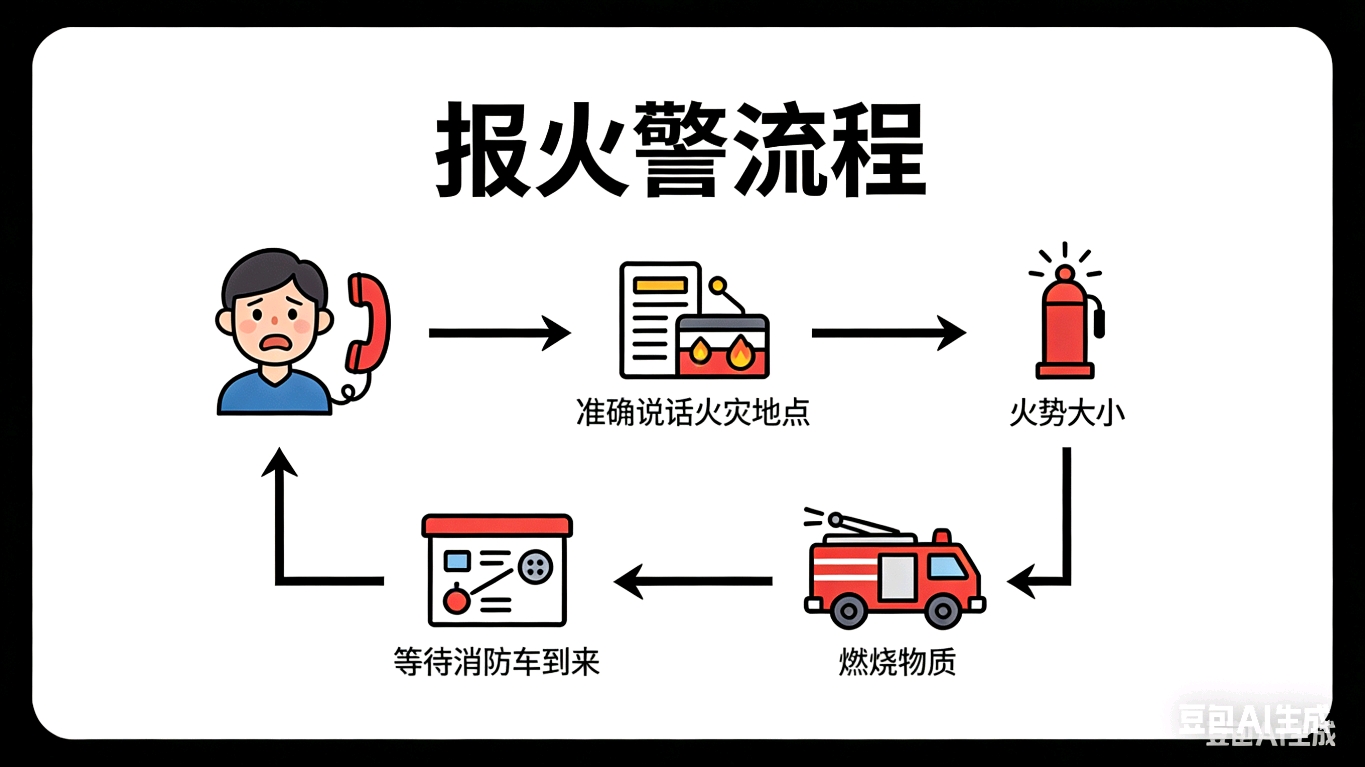 报火警流程

准确说话火灾地点

火势大小

燃烧物质

等待消防车到来

豆包AI生成